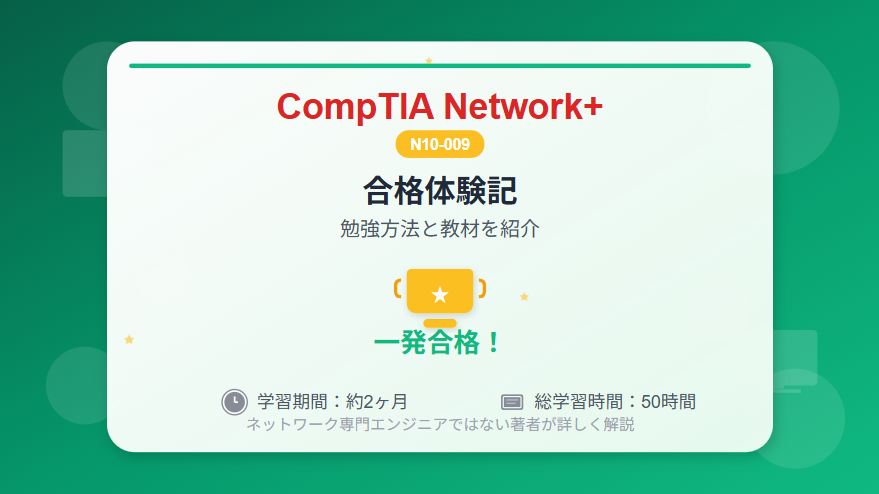 CompTIA Network+

N10-009

合格体験記

勉強方法と教材を紹介

一発合格！

学習期間：約2ヶ月 総学習時間：50時間

ネットワーク専門エンジニアではない著者が詳しく解説